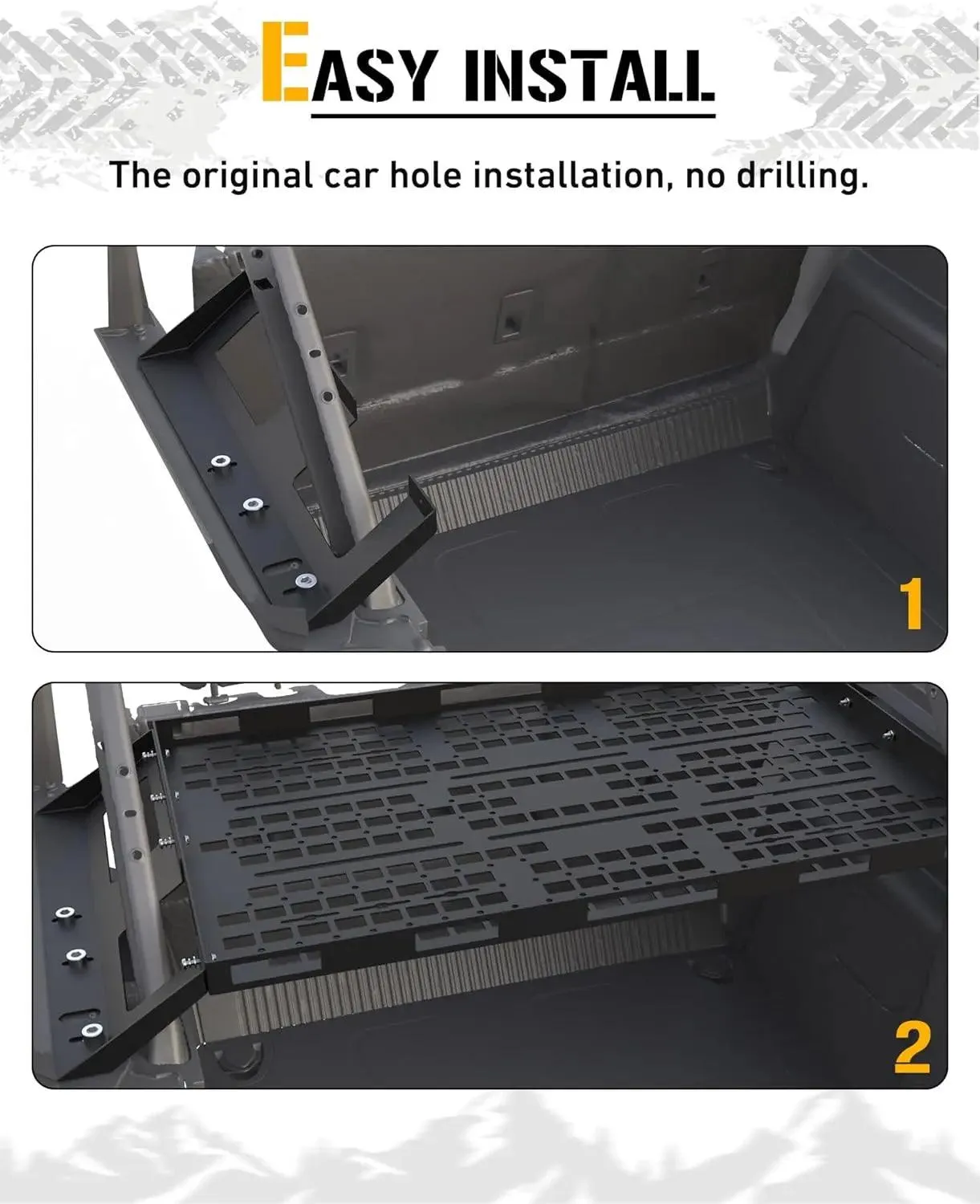 EASY INSTALL

The original car hole installation, no drilling.

1

2